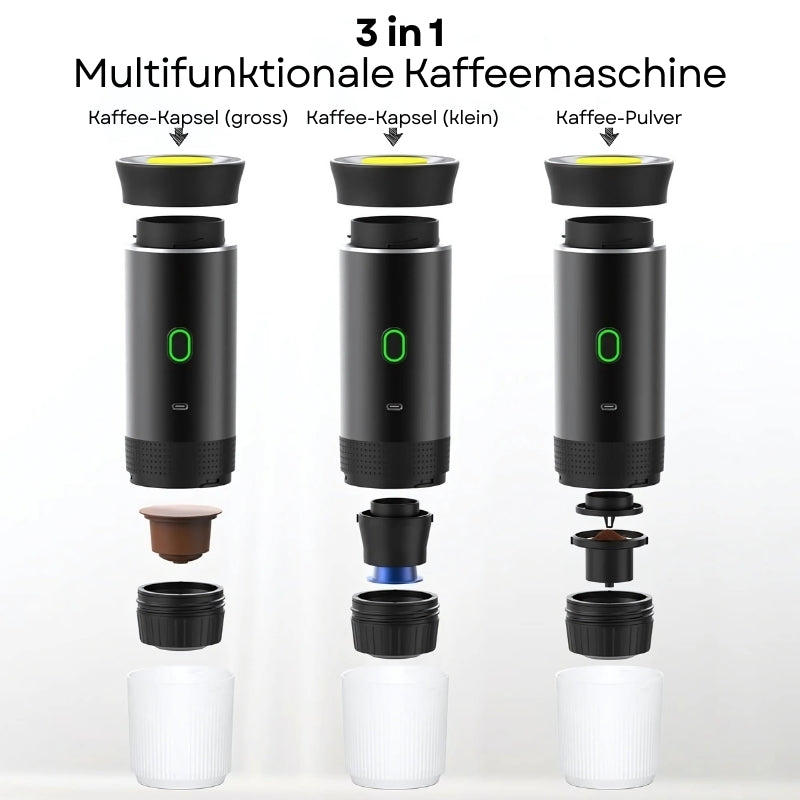 3 in 1
Multifunktionale Kaffeemaschine

Kaffee-Kapsel (gross)

Kaffee-Kapsel (klein)

Kaffee-Pulver